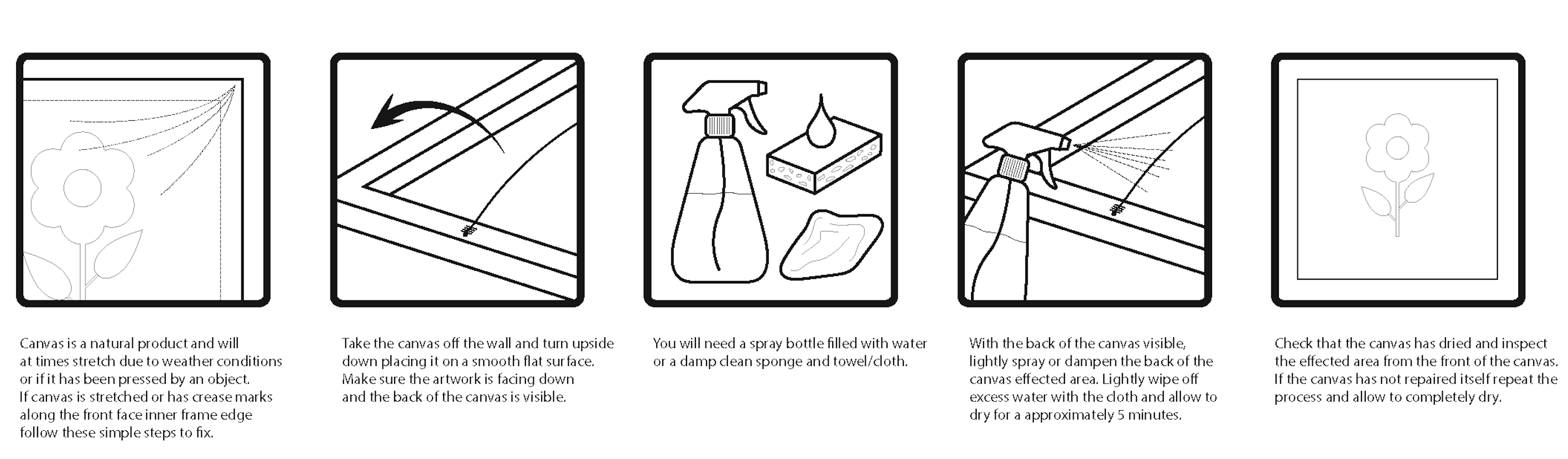 Canvas is a natural product and will at times stretch due to weather conditions or if it has been pressed by an object.
If canvas is stretched or has crease marks along the front face inner frame edge follow these simple steps to fix.

Take the canvas off the wall and turn upside down placing it on a smooth flat surface.
Make sure the artwork is facing down and the back of the canvas is visible.

You will need a spray bottle filled with water or a damp clean sponge and towel/cloth.

With the back of the canvas visible, lightly spray or dampen the back of the canvas effected area. Lightly wipe off excess water with the cloth and allow to dry for a approximately 5 minutes.

Check that the canvas has dried and inspect the effected area from the front of the canvas. If the canvas has not repaired itself repeat the process and allow to completely dry.